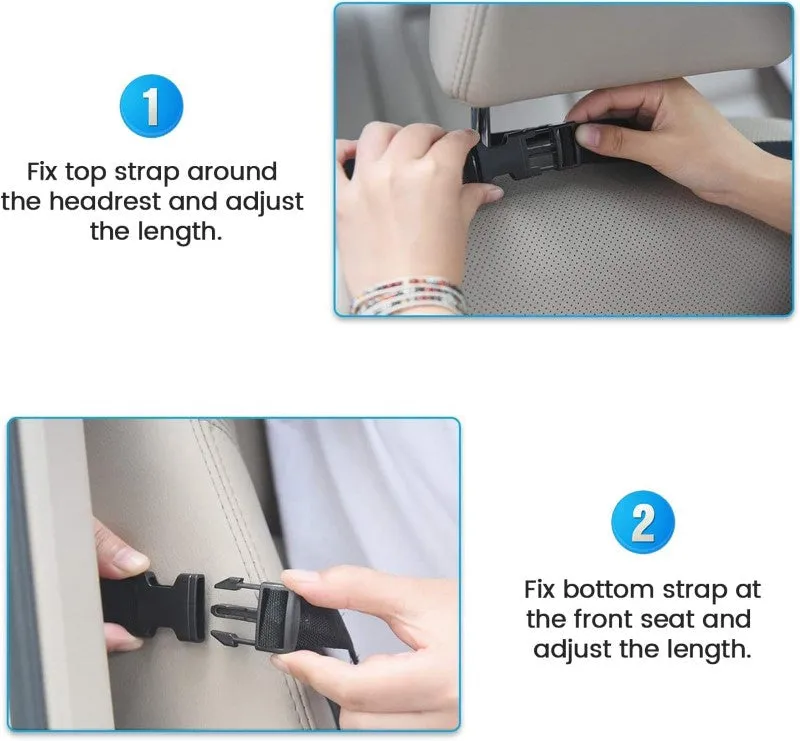 1

Fix top strap around the headrest and adjust the length.

2

Fix bottom strap at the front seat and adjust the length.